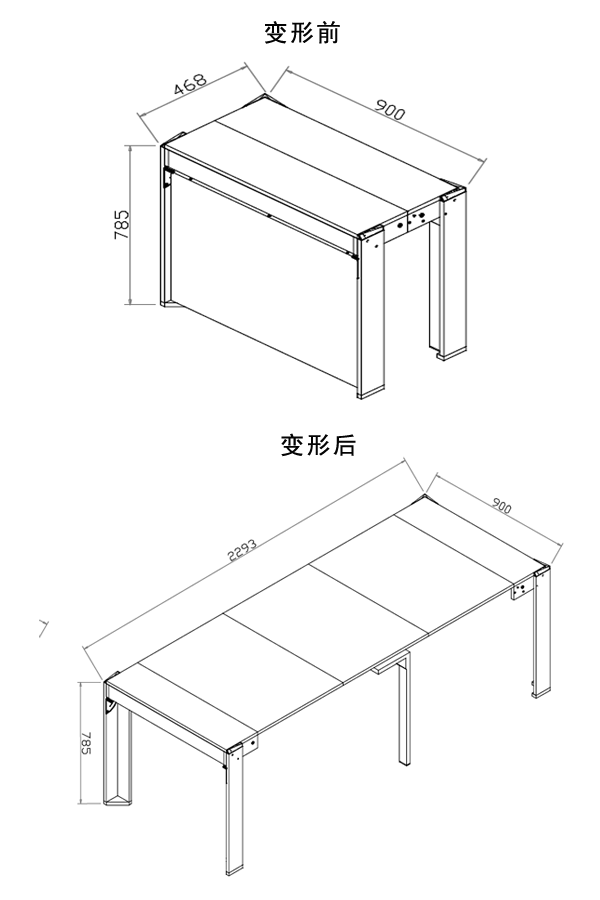 变形前

468

900

785

变形后

2293

900

785