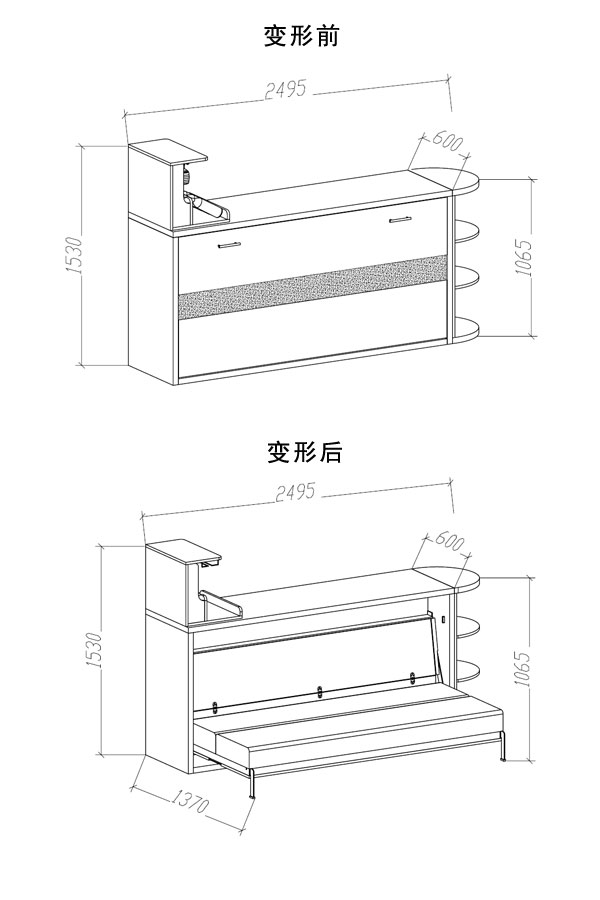 变形前

2495
600
1530
1065

变形后

2495
600
1530
1065
1370