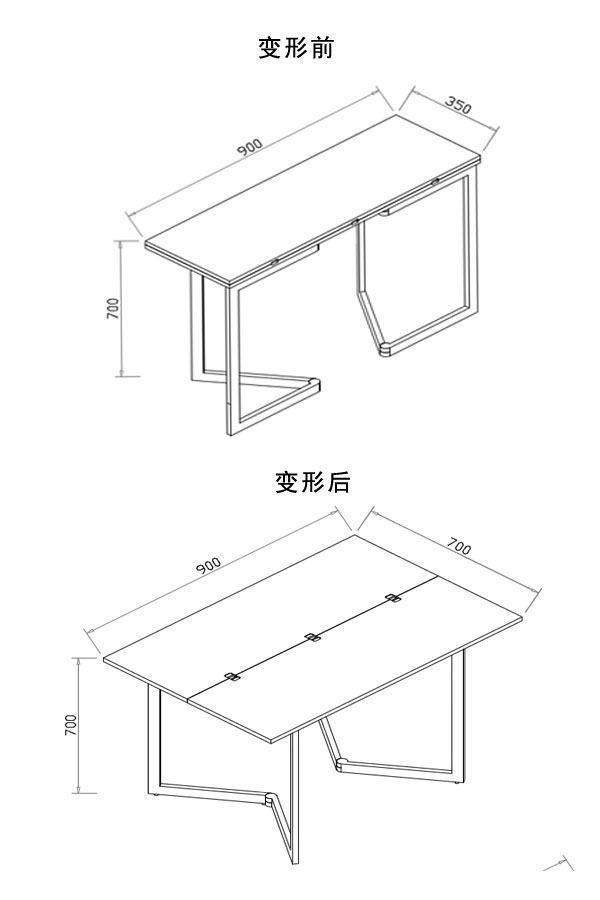 变形前

900

350

700

变形后

900

700

700