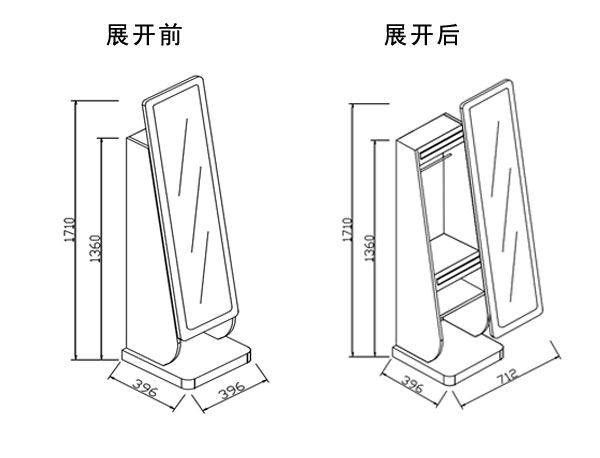 展开前

1710
1360
396
396

展开后

1710
1360
396
712